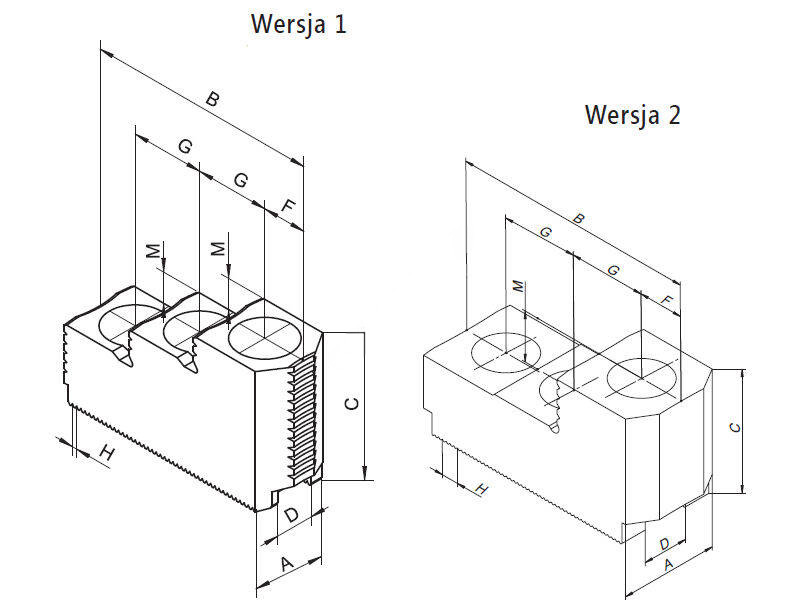 Wersja 1

B
G
G
F
M
M
C
H
D
A

Wersja 2

B
G
G
F
M
C
H
D
A